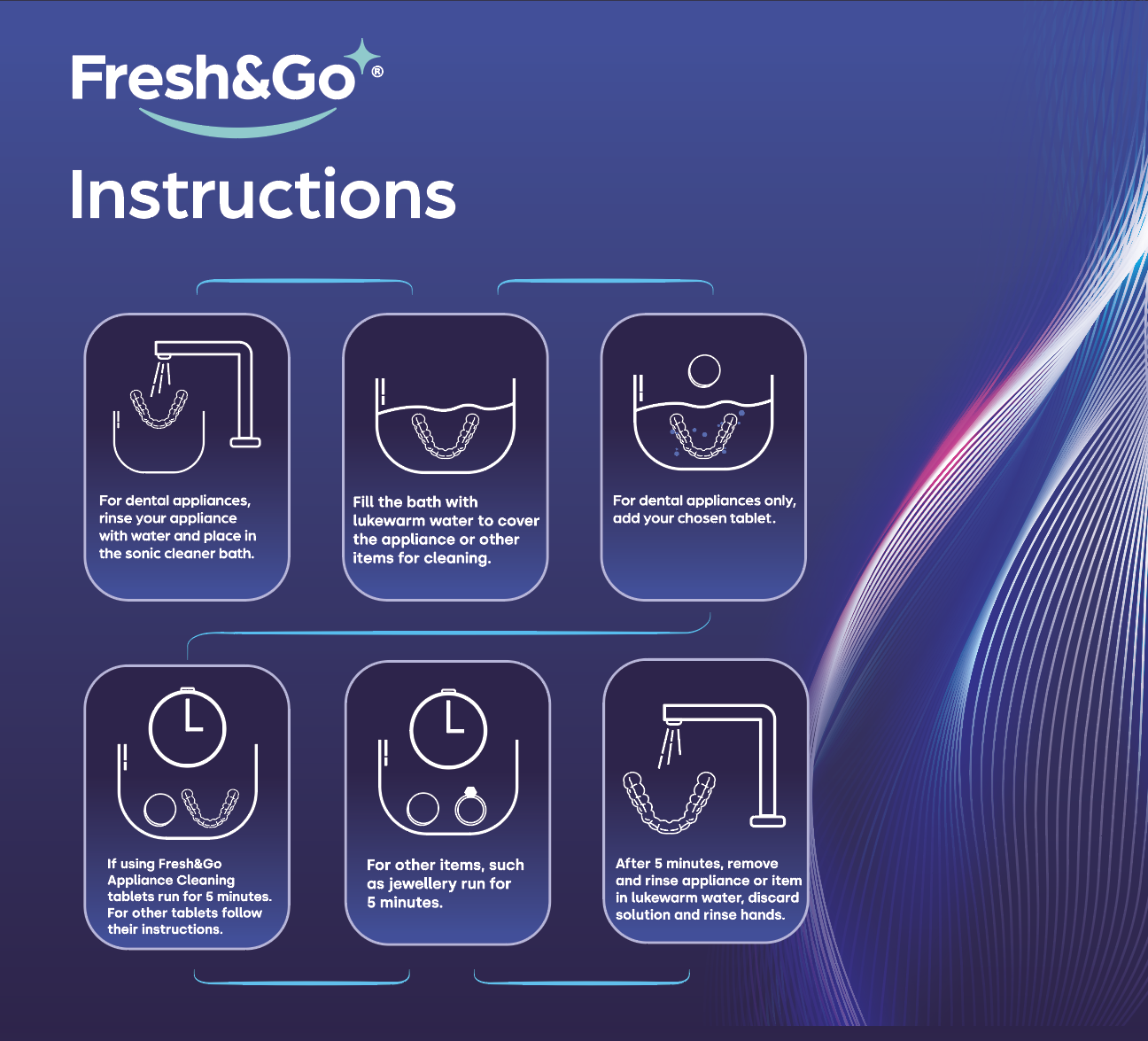 Fresh&Go®

Instructions

For dental appliances, rinse your appliance with water and place in the sonic cleaner bath.

Fill the bath with lukewarm water to cover the appliance or other items for cleaning.

For dental appliances only, add your chosen tablet.

If using Fresh&Go Appliance Cleaning tablets run for 5 minutes. For other tablets follow their instructions.

For other items, such as jewellery run for 5 minutes.

After 5 minutes, remove and rinse appliance or item in lukewarm water, discard solution and rinse hands.